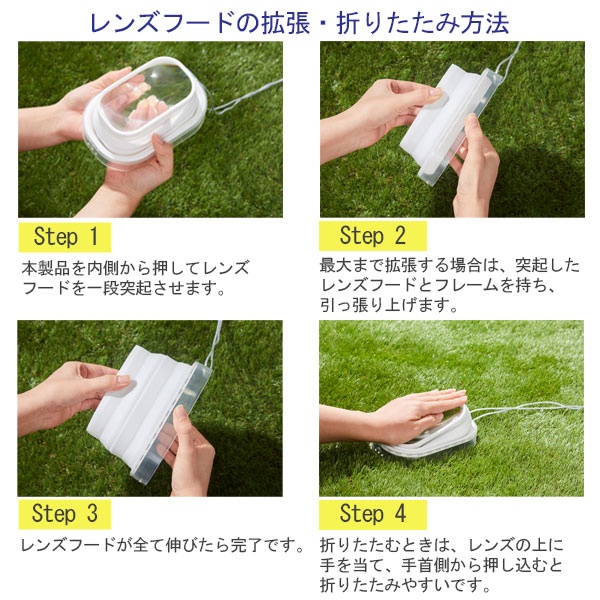 レンズフードの拡張・折りたたみ方法

Step 1

本製品を内側から押してレンズフードを一段突起させます。

Step 2

最大まで拡張する場合は、突起したレンズフードとフレームを持ち、引っ張り上げます。

Step 3

レンズフードが全て伸びたら完了です。

Step 4

折りたたむときは、レンズの上に手を当て、手首側から押し込むと折りたたみやすいです。